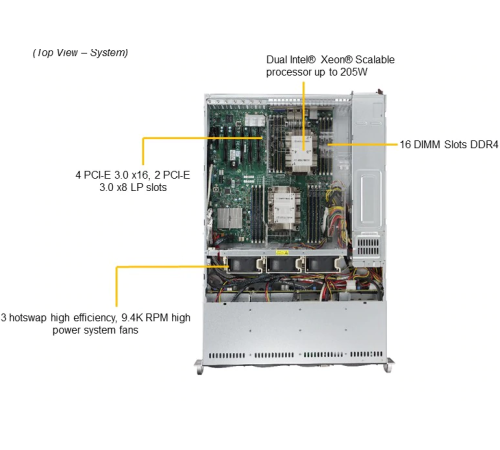 (Top View – System)

Dual Intel® Xeon® Scalable processor up to 205W

16 DIMM Slots DDR4

4 PCI-E 3.0 x16, 2 PCI-E 3.0 x8 LP slots

3 hotswap high efficiency, 9.4K RPM high power system fans