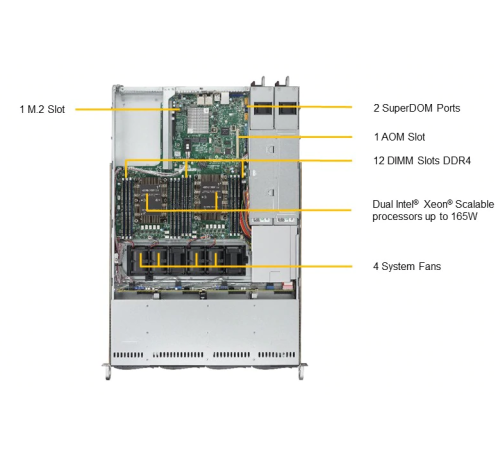 1 M.2 Slot

2 SuperDOM Ports

1 AOM Slot

12 DIMM Slots DDR4

Dual Intel® Xeon® Scalable processors up to 165W

4 System Fans