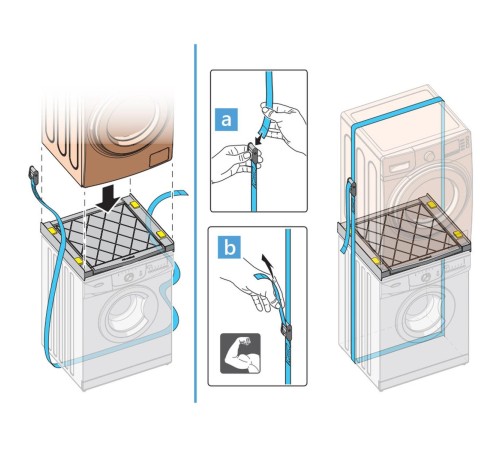 a

b