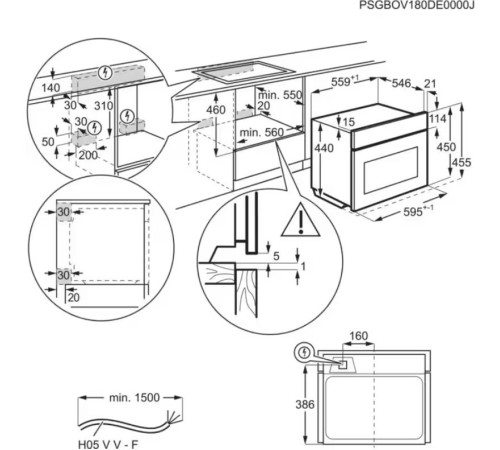 PSGBOV180DE0000J

140
30
310
30
50
200

460
min. 550
20
min. 560

$559^{+1}$
546
21
15
114
440
450
455
$595^{+-1}$

30
30
20

5
1

160
386

min. 1500
H05 V V - F