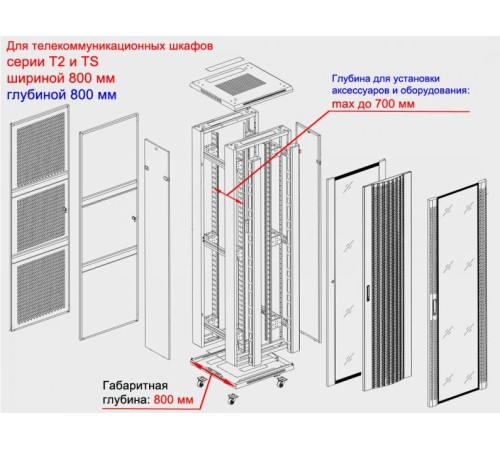 Для телекоммуникационных шкафов
серии T2 и TS
шириной 800 мм
глубиной 800 мм

Глубина для установки аксессуаров и оборудования:
max до 700 мм

Габаритная глубина: 800 мм