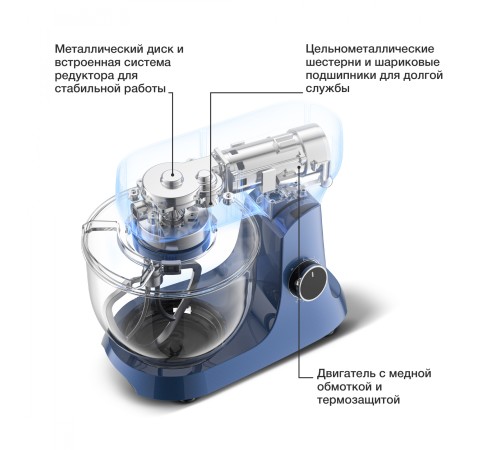 Металлический диск и встроенная система редуктора для стабильной работы

Цельнометаллические шестерни и шариковые подшипники для долгой службы

Двигатель с медной обмоткой и термозащитой