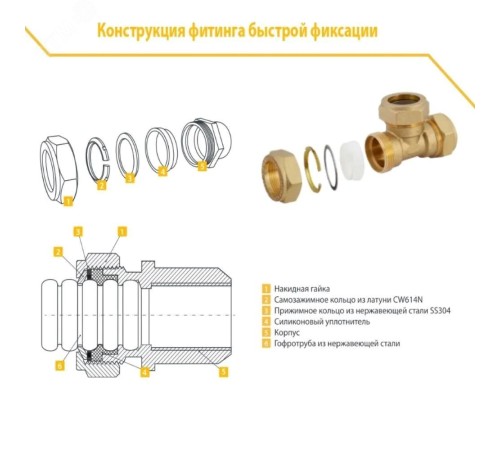 Конструкция фитинга быстрой фиксации

1
2
3
4
5

3
1
2
6
4
5

1 Накидная гайка
2 Самозажимное кольцо из латуни CW614N
3 Прижимное кольцо из нержавеющей стали SS304
4 Силиконовый уплотнитель
5 Корпус
6 Гофротруба из нержавеющей стали