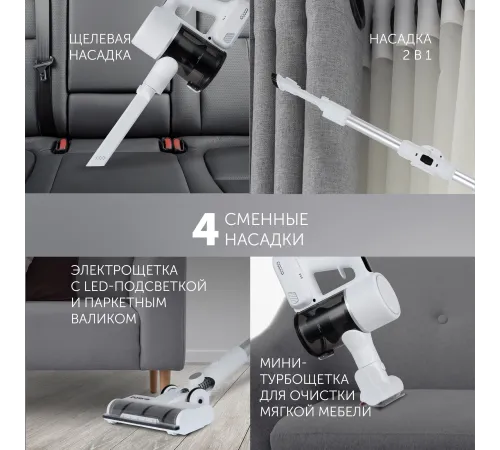 ЩЕЛЕВАЯ НАСАДКА

НАСАДКА 2 В 1

4 СМЕННЫЕ НАСАДКИ

ЭЛЕКТРОЩЕТКА С LED-ПОДСВЕТКОЙ И ПАРКЕТНЫМ ВАЛИКОМ

МИНИ-ТУРБОЩЕТКА ДЛЯ ОЧИСТКИ МЯГКОЙ МЕБЕЛИ