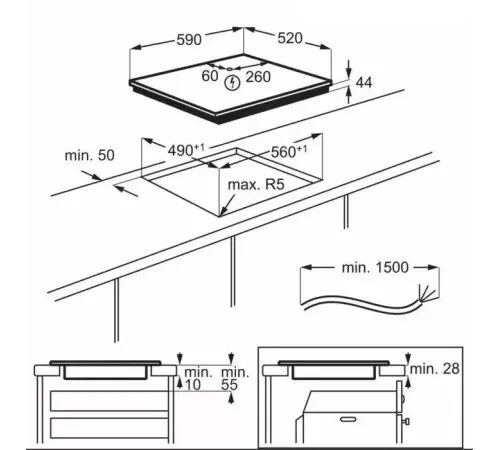 590
520
60
260
44
min. 50
$490^{+1}$
$560^{+1}$
max. R5
min. 1500
min.
10
min.
55
min. 28