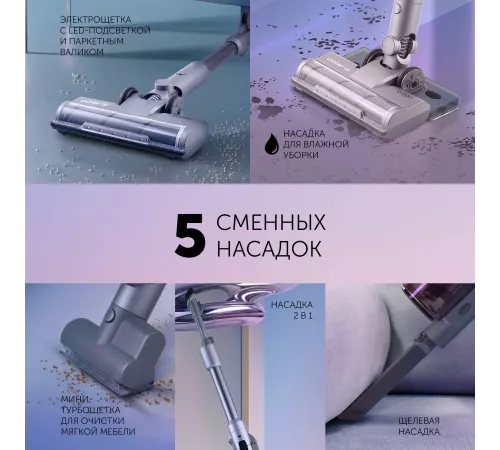 ЭЛЕКТРОЩЕТКА С LED-ПОДСВЕТКОЙ И ПАРКЕТНЫМ ВАЛИКОМ

НАСАДКА ДЛЯ ВЛАЖНОЙ УБОРКИ

5 СМЕННЫХ НАСАДОК

МИНИ-ТУРБОЩЕТКА ДЛЯ ОЧИСТКИ МЯГКОЙ МЕБЕЛИ

НАСАДКА 2 В 1

ЩЕЛЕВАЯ НАСАДКА