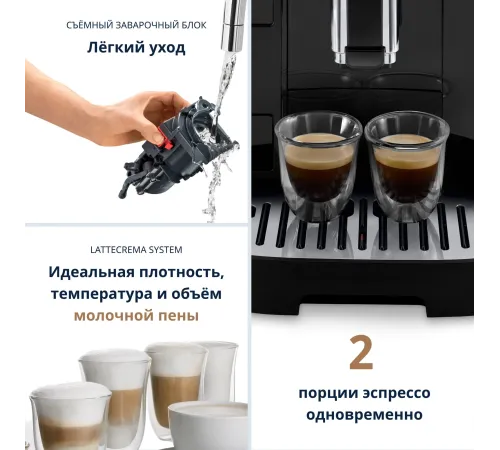 СЪЁМНЫЙ ЗАВАРОЧНЫЙ БЛОК

Лёгкий уход

LATTECREMA SYSTEM

Идеальная плотность, температура и объём молочной пены

2

порции эспрессо одновременно