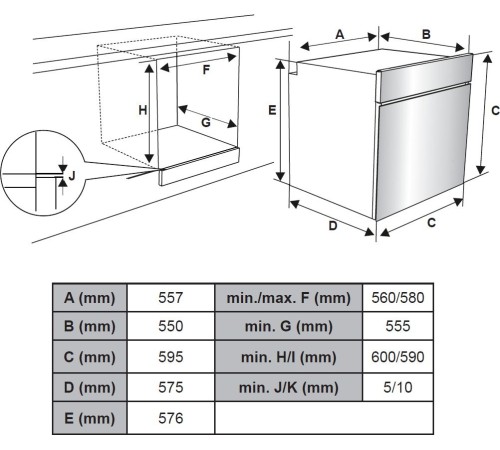 F
H
G
J
A
B
E
C
D
C

| A (mm) | 557 | min./max. F (mm) | 560/580 |
|---|---|---|---|
| B (mm) | 550 | min. G (mm) | 555 |
| C (mm) | 595 | min. H/I (mm) | 600/590 |
| D (mm) | 575 | min. J/K (mm) | 5/10 |
| E (mm) | 576 | | |