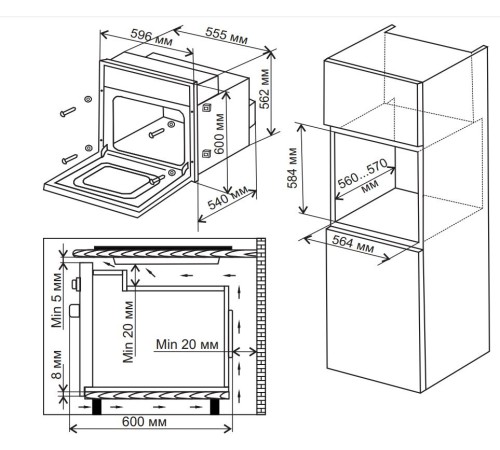 596 мм
555 мм
562 мм
600 мм
540 мм
584 мм
560...570 мм
564 мм
Min 5 мм
Min 20 мм
Min 20 мм
8 мм
600 мм