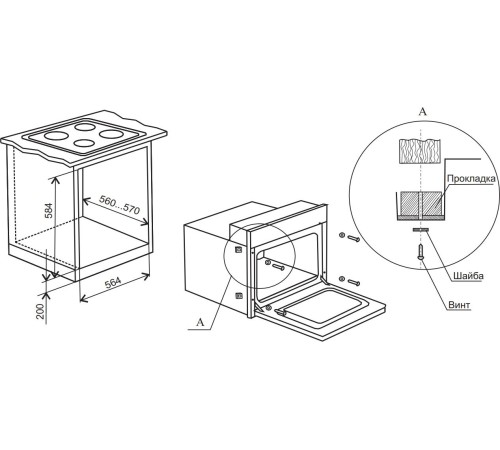 584

560...570

564

200

A

A

Прокладка

Шайба

Винт