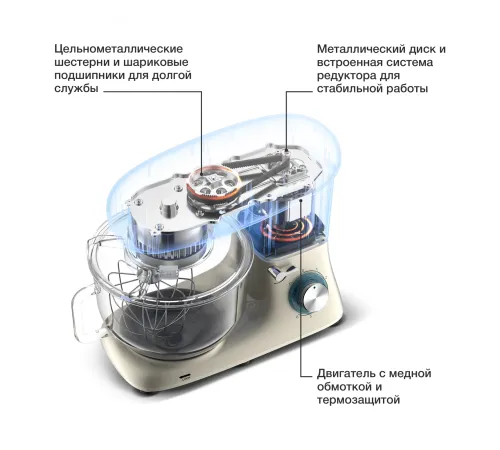 Цельнометаллические шестерни и шариковые подшипники для долгой службы

Металлический диск и встроенная система редуктора для стабильной работы

Двигатель с медной обмоткой и термозащитой