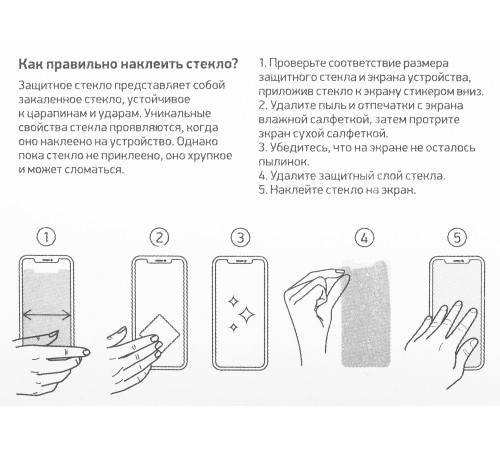 Как правильно наклеить стекло?

Защитное стекло представляет собой закаленное стекло, устойчивое к царапинам и ударам. Уникальные свойства стекла проявляются, когда оно наклеено на устройство. Однако пока стекло не приклеено, оно хрупкое и может сломаться.

1. Проверьте соответствие размера защитного стекла и экрана устройства, приложив стекло к экрану стикером вниз.
2. Удалите пыль и отпечатки с экрана влажной салфеткой, затем протрите экран сухой салфеткой.
3. Убедитесь, что на экране не осталось пылинок.
4. Удалите защитный слой стекла.
5. Наклейте стекло на экран.

1

2

3

4

5