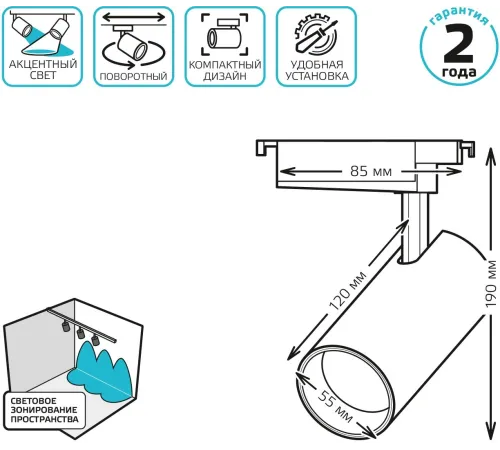 АКЦЕНТНЫЙ СВЕТ

ПОВОРОТНЫЙ

КОМПАКТНЫЙ ДИЗАЙН

УДОБНАЯ УСТАНОВКА

гарантия
2
года

85 мм

120 мм

190 мм

55 мм

СВЕТОВОЕ ЗОНИРОВАНИЕ ПРОСТРАНСТВА