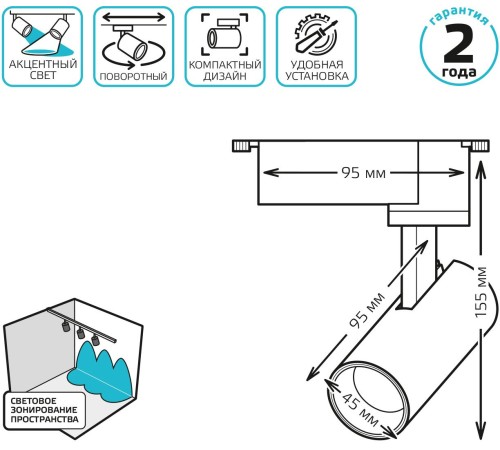 АКЦЕНТНЫЙ СВЕТ

ПОВОРОТНЫЙ

КОМПАКТНЫЙ ДИЗАЙН

УДОБНАЯ УСТАНОВКА

гарантия
2
года

95 мм

95 мм

155 мм

45 мм

СВЕТОВОЕ ЗОНИРОВАНИЕ ПРОСТРАНСТВА