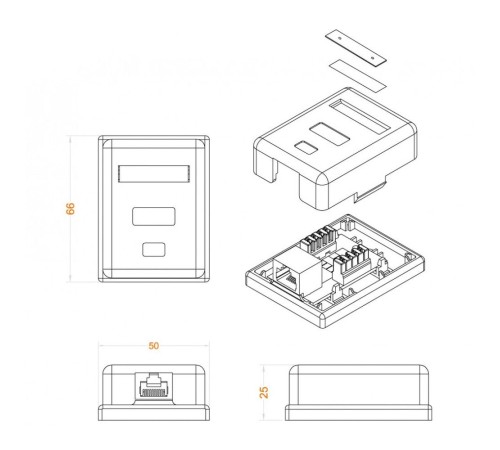 66

50

25