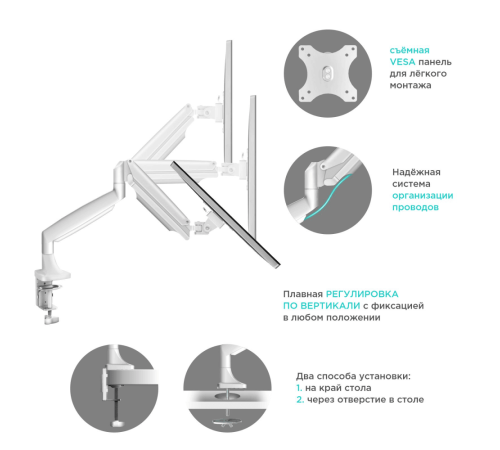 съёмная VESA панель для лёгкого монтажа

Надёжная система организации проводов

Плавная РЕГУЛИРОВКА ПО ВЕРТИКАЛИ с фиксацией в любом положении

Два способа установки:
1. на край стола
2. через отверстие в столе