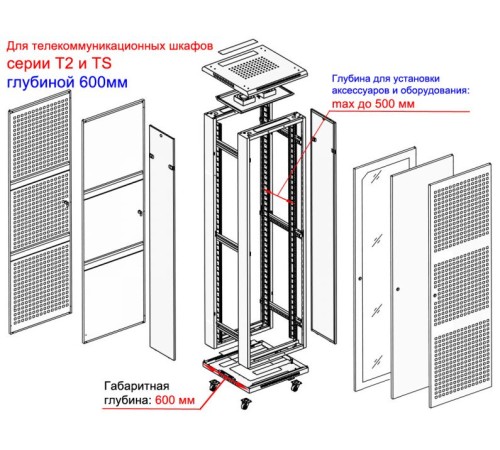 Для телекоммуникационных шкафов
серии T2 и TS
глубиной 600мм

Глубина для установки аксессуаров и оборудования:
max до 500 мм

Габаритная глубина: 600 мм