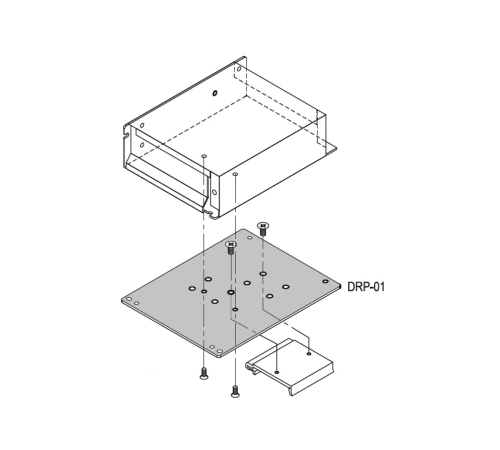 DRP-01