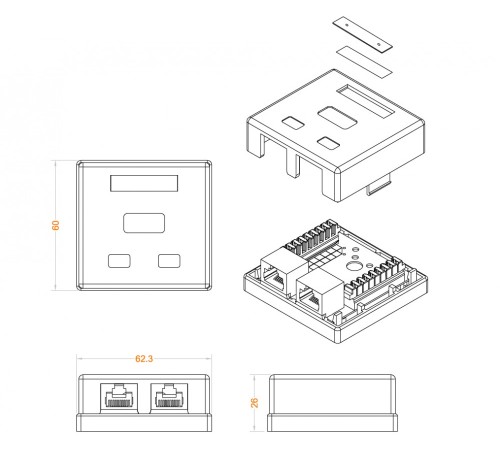 60

62.3

26