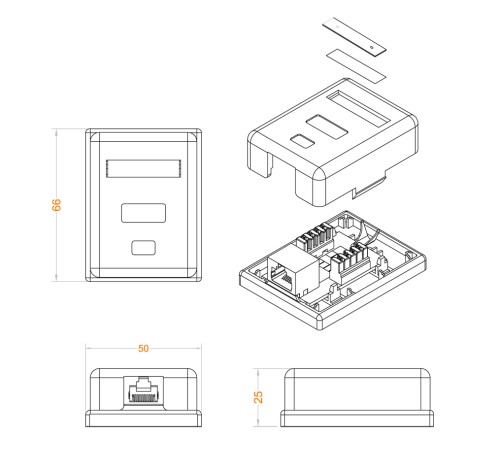 66

50

25