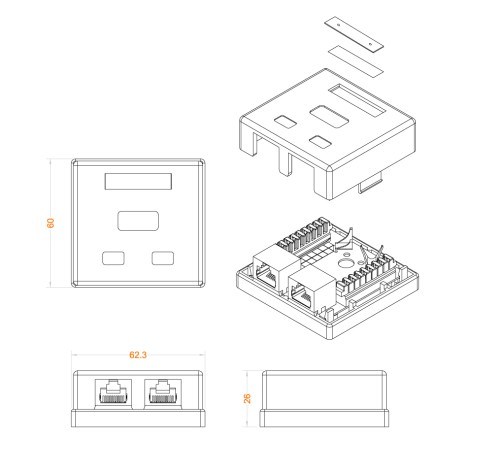 60

62.3

26