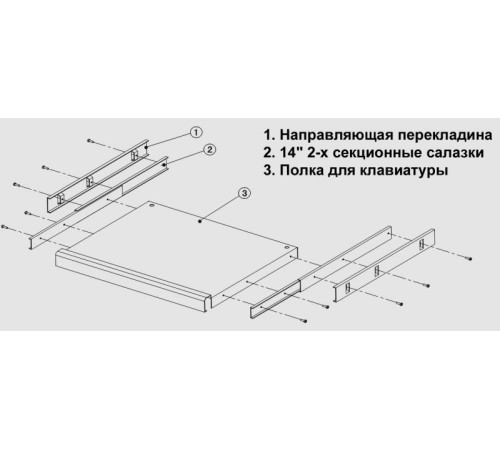 1
2
3
1. Направляющая перекладина
2. 14" 2-х секционные салазки
3. Полка для клавиатуры